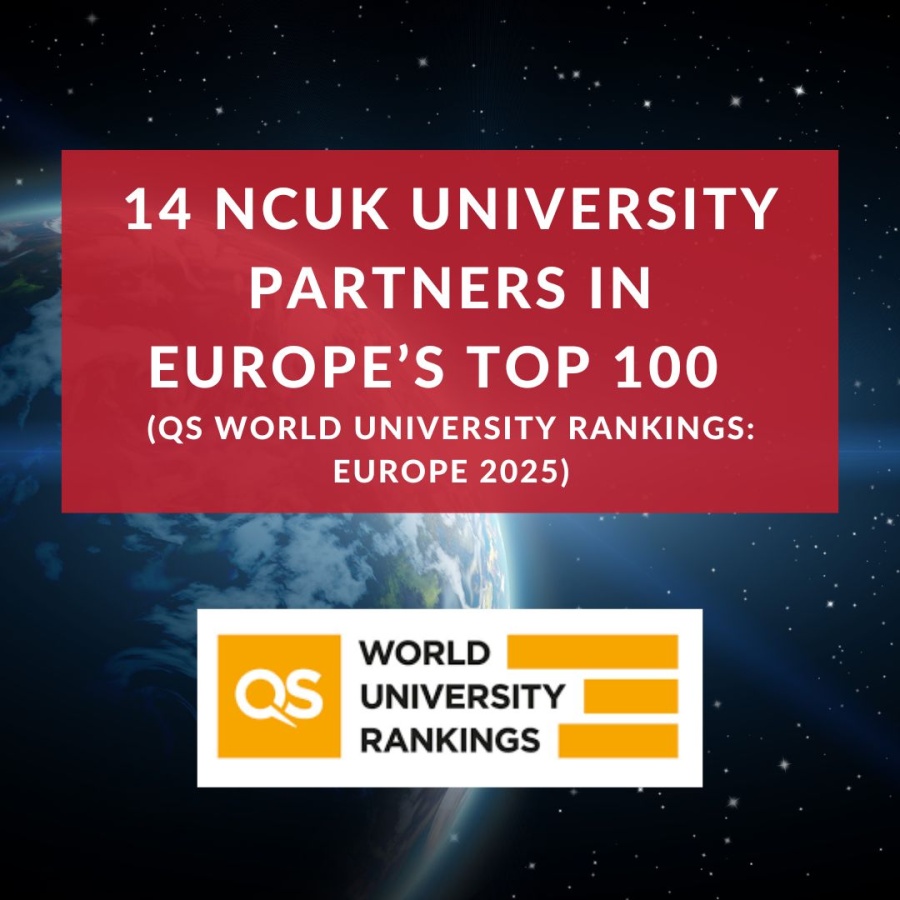 14 NCUK UNIVERSITY PARTNERS IN EUROPE'S TOP 100
(QS WORLD UNIVERSITY RANKINGS: EUROPE 2025)

QS
WORLD
UNIVERSITY
RANKINGS